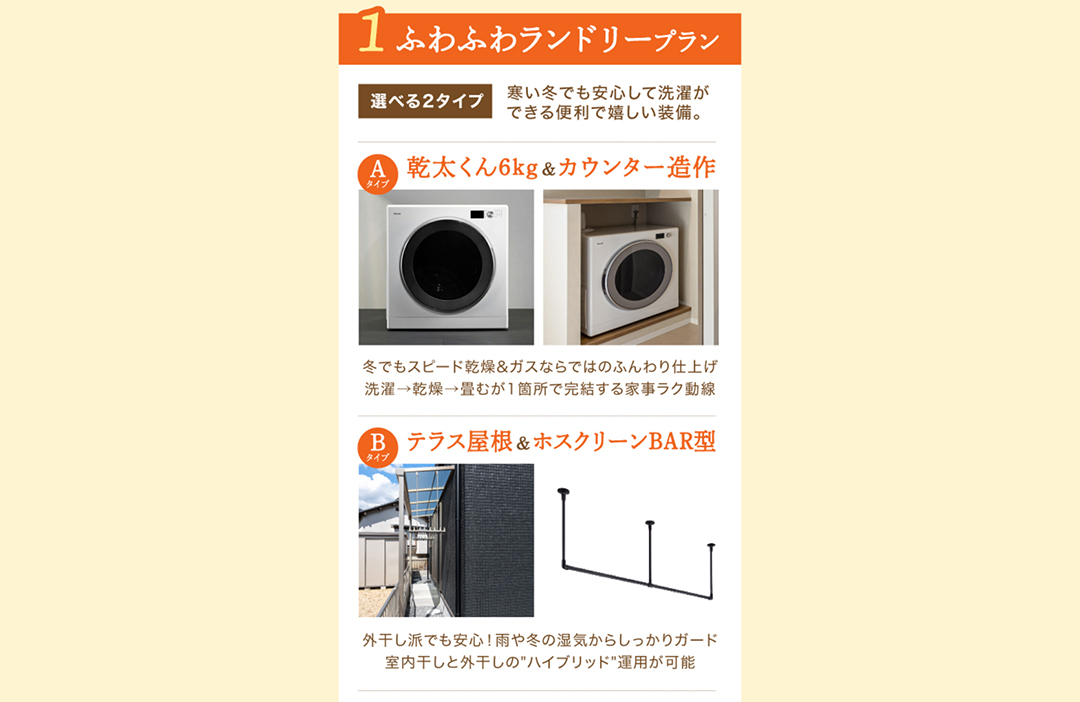 1 ふわふわランドリープラン

選べる2タイプ 寒い冬でも安心して洗濯ができる便利で嬉しい装備。

A タイプ 乾太くん6kg＆カウンター造作

冬でもスピード乾燥＆ガスならではのふんわり仕上げ
洗濯→乾燥→畳むが1箇所で完結する家事ラク動線

B タイプ テラス屋根＆ホスクリーンBAR型

外干し派でも安心！雨や冬の湿気からしっかりガード
室内干しと外干しの"ハイブリッド"運用が可能